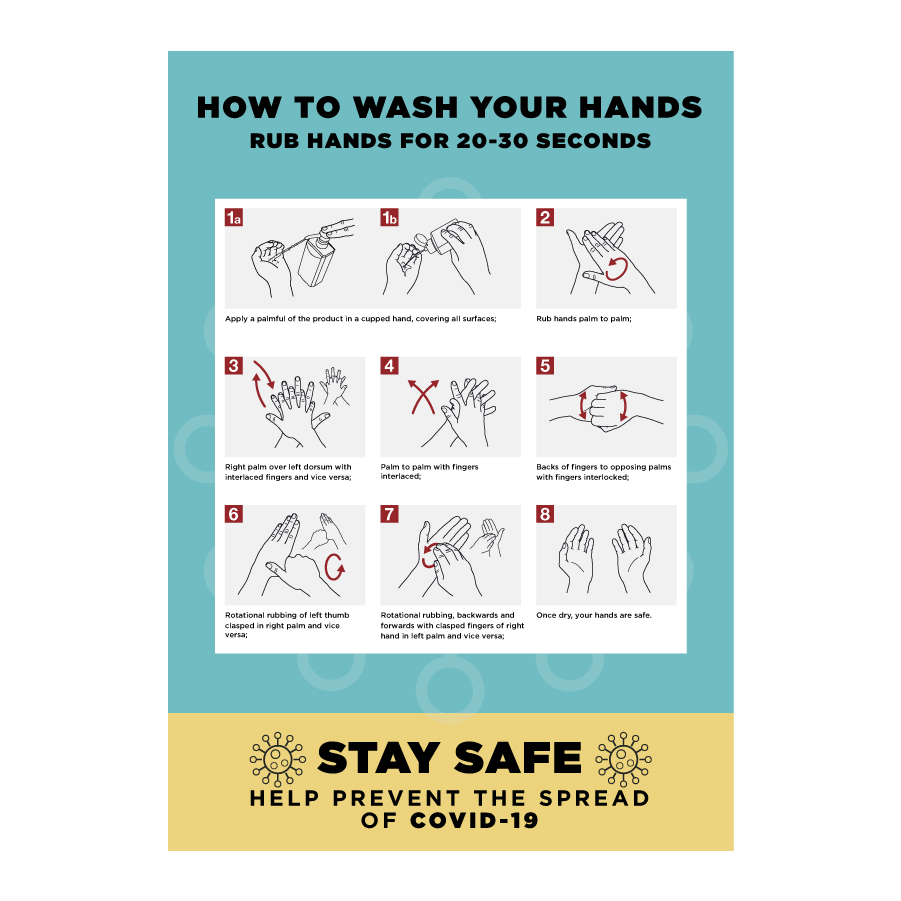 HOW TO WASH YOUR HANDS
RUB HANDS FOR 20-30 SECONDS

1a

1b

Apply a palmful of the product in a cupped hand, covering all surfaces;

2

Rub hands palm to palm;

3

Right palm over left dorsum with interlaced fingers and vice versa;

4

Palm to palm with fingers interlaced;

5

Backs of fingers to opposing palms with fingers interlocked;

6

Rotational rubbing of left thumb clasped in right palm and vice versa;

7

Rotational rubbing, backwards and forwards with clasped fingers of right hand in left palm and vice versa;

8

Once dry, your hands are safe.

STAY SAFE
HELP PREVENT THE SPREAD OF COVID-19